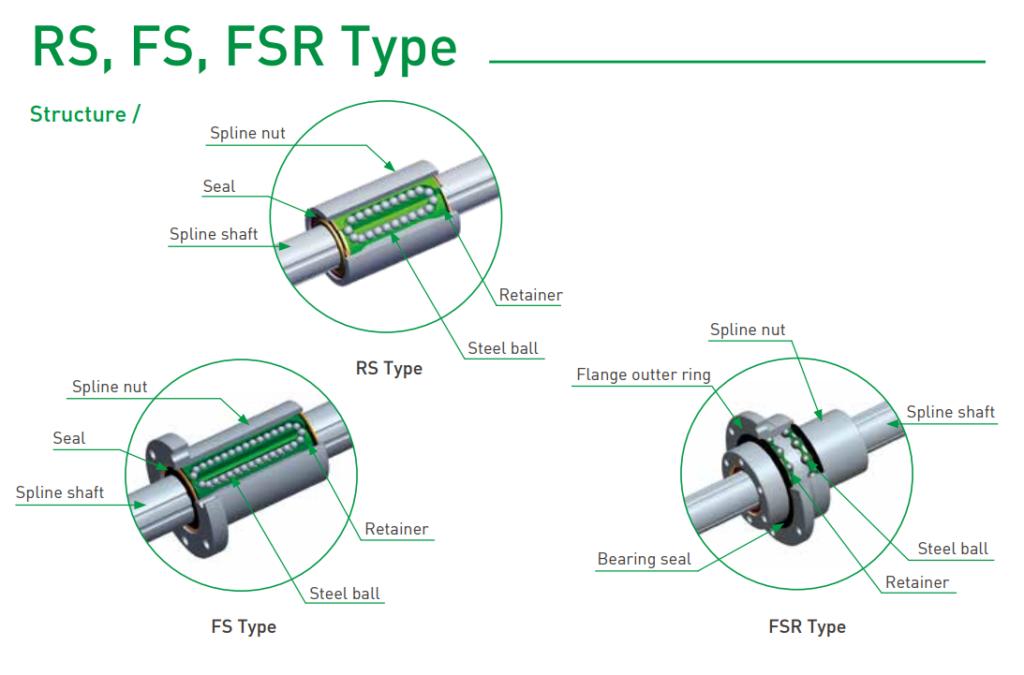 RS, FS, FSR Type

Structure /

Spline nut
Seal
Spline shaft
Retainer
Steel ball
RS Type

Spline nut
Seal
Spline shaft
Retainer
Steel ball
FS Type

Spline nut
Flange outter ring
Spline shaft
Bearing seal
Steel ball
Retainer
FSR Type